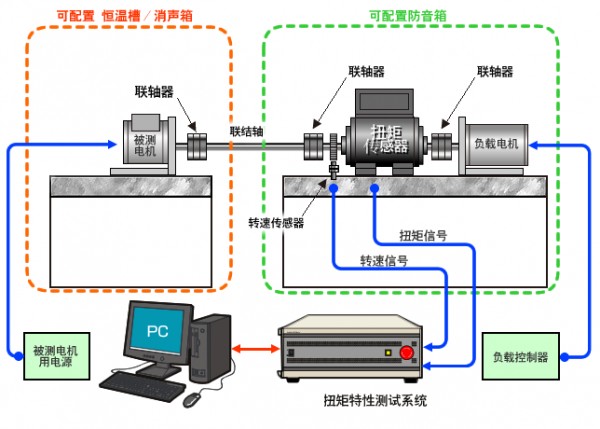 可配置 恒温槽／消声箱

可配置防音箱

联轴器

联轴器

联轴器

被测电机

联结轴

扭矩传感器

负载电机

转速传感器

扭矩信号

转速信号

PC

被测电机用电源

负载控制器

扭矩特性测试系统